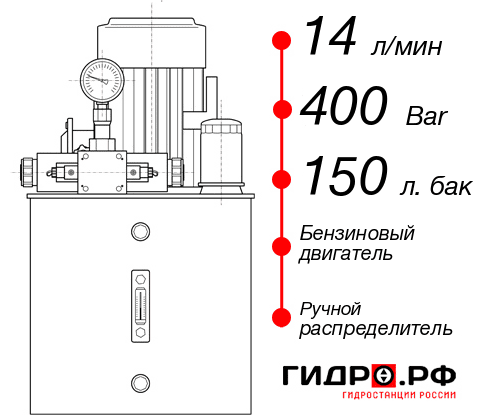 14 л/мин
400 Bar
150 л. бак
Бензиновый двигатель
Ручной распределитель
ГИДРО.РФ
ГИДРОСТАНЦИИ РОССИИ