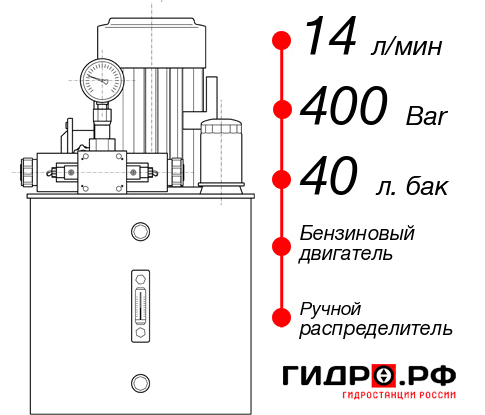 14 л/мин
400 Bar
40 л. бак
Бензиновый двигатель
Ручной распределитель
ГИДРО.РФ
ГИДРОСТАНЦИИ РОССИИ