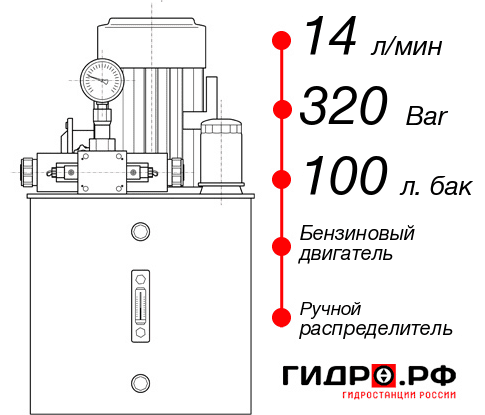 14 л/мин

320 Bar

100 л. бак

Бензиновый двигатель

Ручной распределитель

ГИДРО.РФ
ГИДРОСТАНЦИИ РОССИИ