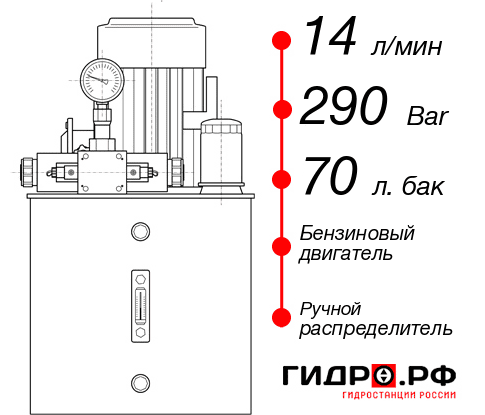 14 л/мин

290 Bar

70 л. бак

Бензиновый двигатель

Ручной распределитель

ГИДРО.РФ
ГИДРОСТАНЦИИ РОССИИ