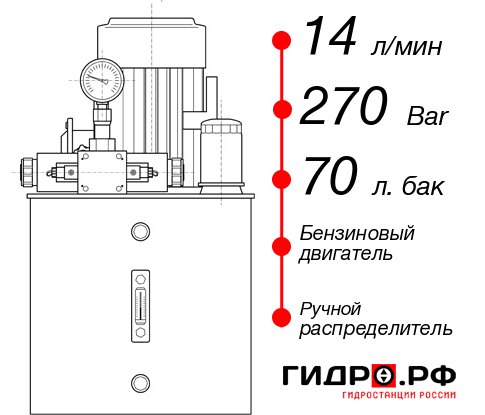 14 л/мин
270 Bar
70 л. бак
Бензиновый двигатель
Ручной распределитель
ГИДРО.РФ
ГИДРОСТАНЦИИ РОССИИ