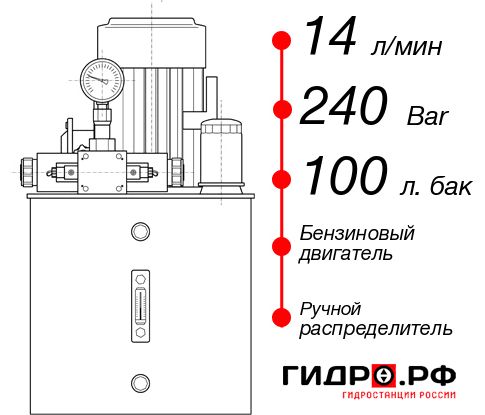 14 л/мин
240 Bar
100 л. бак
Бензиновый двигатель
Ручной распределитель
ГИДРО.РФ
ГИДРОСТАНЦИИ РОССИИ