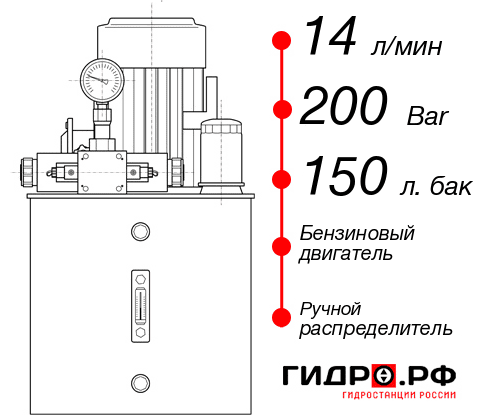 14 л/мин

200 Bar

150 л. бак

Бензиновый двигатель

Ручной распределитель

ГИДРО.РФ
ГИДРОСТАНЦИИ РОССИИ