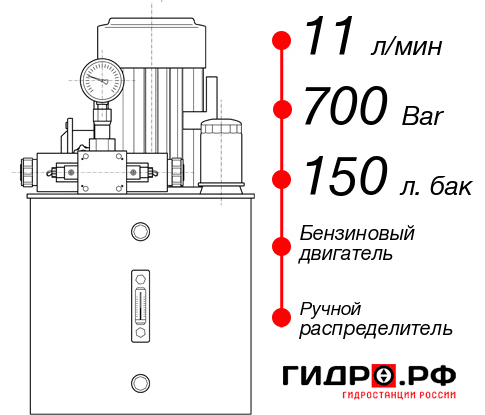 11 л/мин

700 Bar

150 л. бак

Бензиновый двигатель

Ручной распределитель

ГИДРО.РФ
ГИДРОСТАНЦИИ РОССИИ