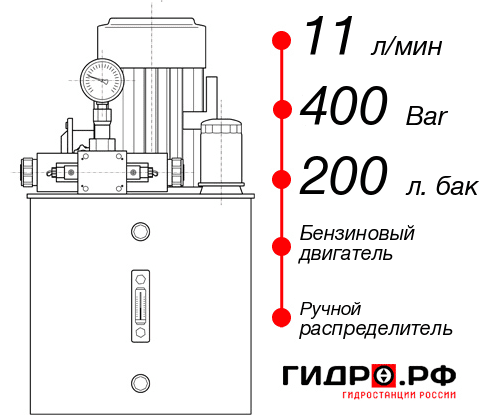 11 л/мин
400 Bar
200 л. бак
Бензиновый двигатель
Ручной распределитель
ГИДРО.РФ
ГИДРОСТАНЦИИ РОССИИ