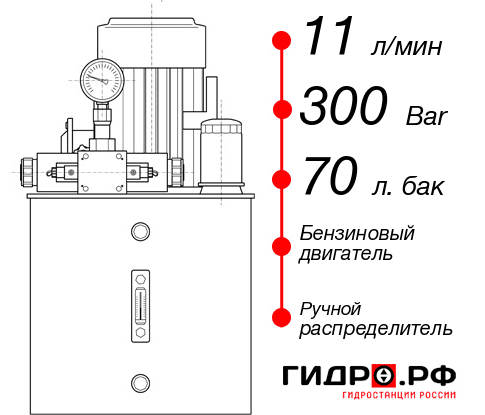 11 л/мин

300 Bar

70 л. бак

Бензиновый двигатель

Ручной распределитель

ГИДРО.РФ
ГИДРОСТАНЦИИ РОССИИ