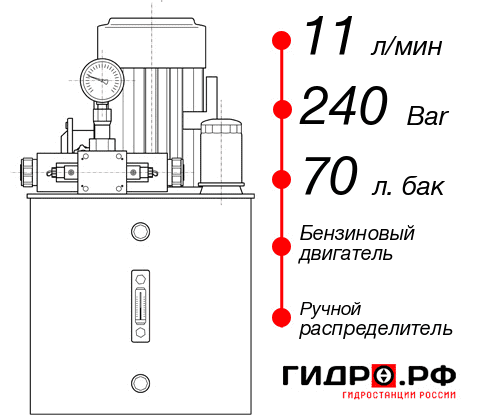 11 л/мин
240 Bar
70 л. бак
Бензиновый двигатель
Ручной распределитель
ГИДРО.РФ
ГИДРОСТАНЦИИ РОССИИ