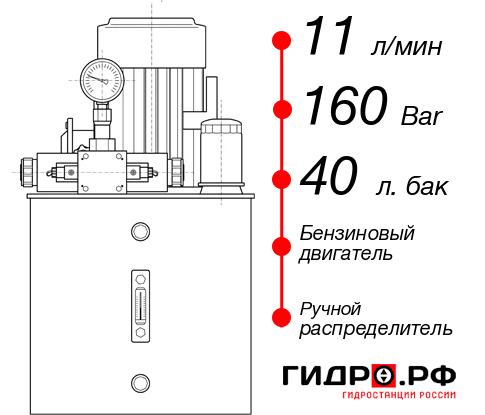 11 л/мин
160 Bar
40 л. бак
Бензиновый двигатель
Ручной распределитель
ГИДРО.РФ
ГИДРОСТАНЦИИ РОССИИ