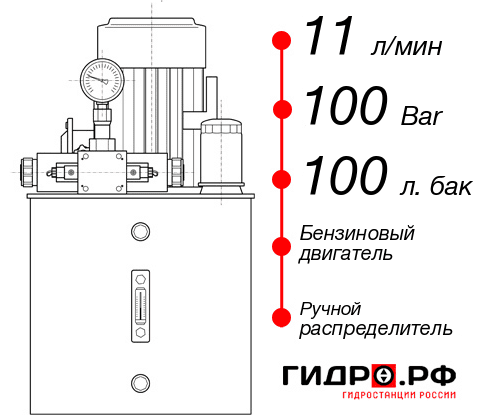 11 л/мин

100 Bar

100 л. бак

Бензиновый двигатель

Ручной распределитель

ГИДРО.РФ

ГИДРОСТАНЦИИ РОССИИ