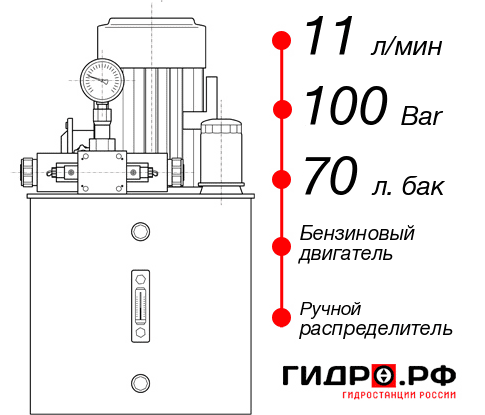 11 л/мин

100 Bar

70 л. бак

Бензиновый двигатель

Ручной распределитель

ГИДРО.РФ
ГИДРОСТАНЦИИ РОССИИ