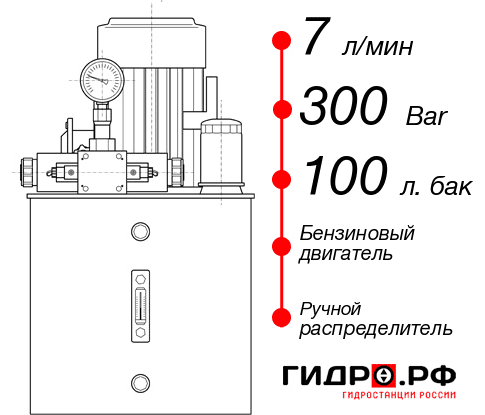 7 л/мин
300 Bar
100 л. бак
Бензиновый двигатель
Ручной распределитель
ГИДРО.РФ
ГИДРОСТАНЦИИ РОССИИ