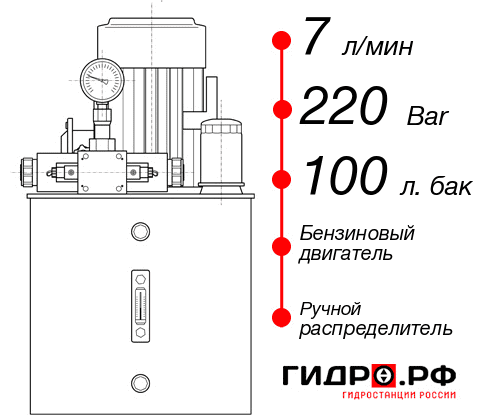 7 л/мин

220 Bar

100 л. бак

Бензиновый двигатель

Ручной распределитель

ГИДРО.РФ

ГИДРОСТАНЦИИ РОССИИ