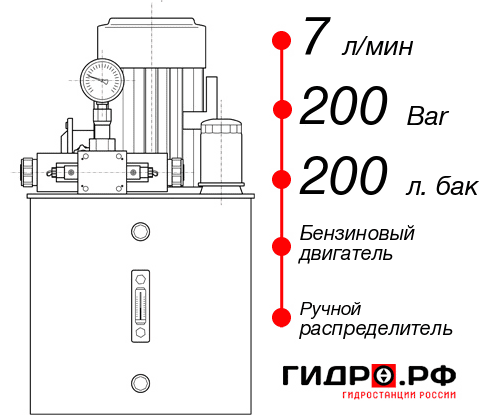 7 л/мин
200 Bar
200 л. бак
Бензиновый двигатель
Ручной распределитель
ГИДРО.РФ
ГИДРОСТАНЦИИ РОССИИ