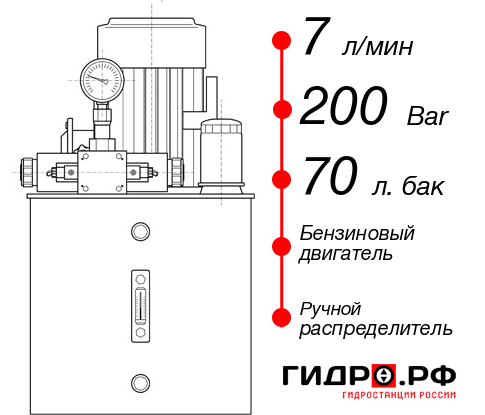 7 л/мин

200 Bar

70 л. бак

Бензиновый двигатель

Ручной распределитель

ГИДРО.РФ

ГИДРОСТАНЦИИ РОССИИ