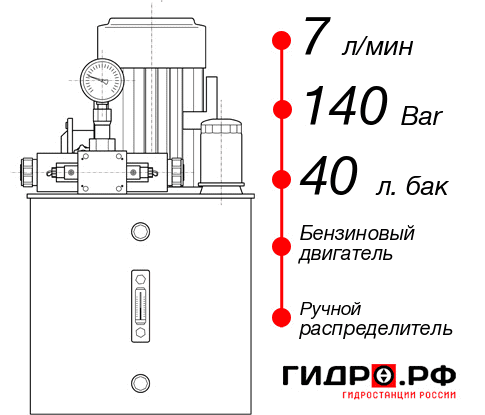 7 л/мин
140 Bar
40 л. бак
Бензиновый двигатель
Ручной распределитель
ГИДРО.РФ
ГИДРОСТАНЦИИ РОССИИ