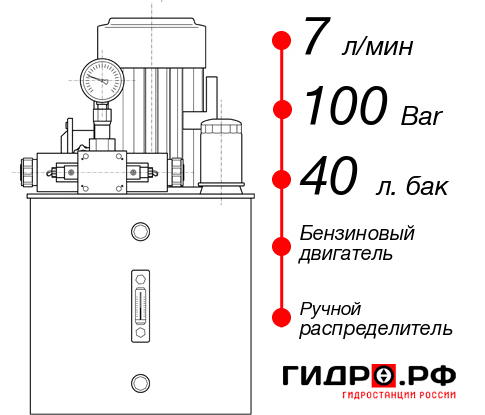 7 л/мин
100 Bar
40 л. бак
Бензиновый двигатель
Ручной распределитель
ГИДРО.РФ
ГИДРОСТАНЦИИ РОССИИ