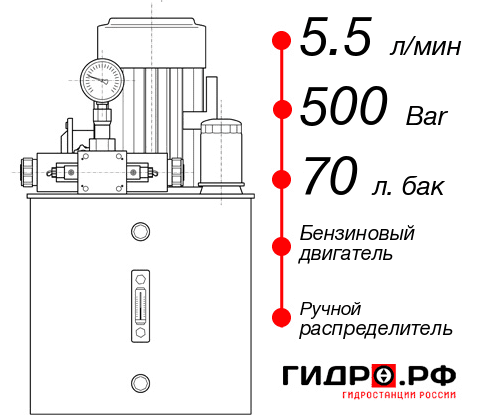 5.5 л/мин
500 Bar
70 л. бак
Бензиновый двигатель
Ручной распределитель
ГИДРО.РФ
ГИДРОСТАНЦИИ РОССИИ