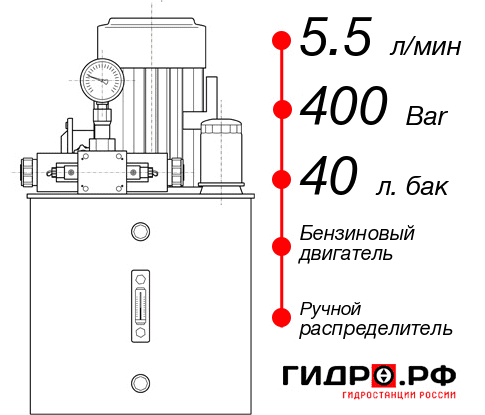 5.5 л/мин

400 Bar

40 л. бак

Бензиновый двигатель

Ручной распределитель

ГИДРО.РФ

ГИДРОСТАНЦИИ РОССИИ