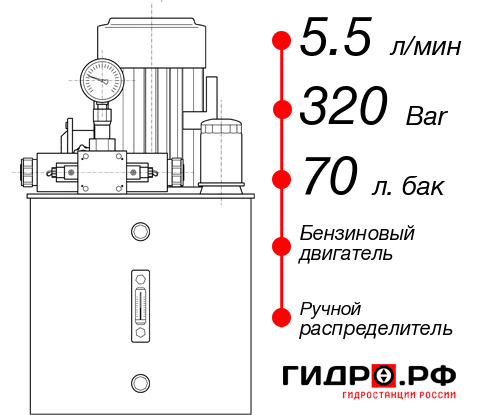 5.5 л/мин
320 Bar
70 л. бак
Бензиновый двигатель
Ручной распределитель
ГИДРО.РФ
ГИДРОСТАНЦИИ РОССИИ