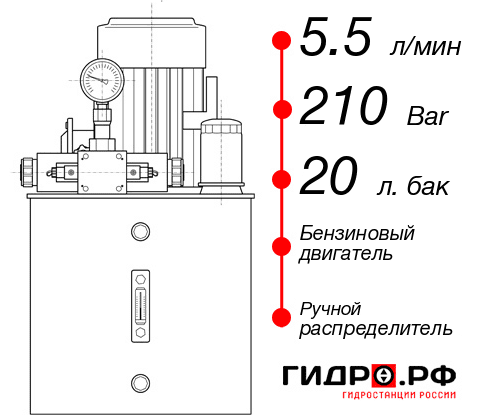 5.5 л/мин
210 Bar
20 л. бак
Бензиновый двигатель
Ручной распределитель
ГИДРО.РФ
ГИДРОСТАНЦИИ РОССИИ