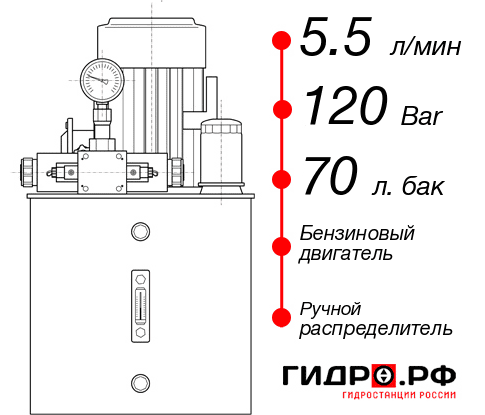 5.5 л/мин
120 Bar
70 л. бак
Бензиновый двигатель
Ручной распределитель
ГИДРО.РФ
ГИДРОСТАНЦИИ РОССИИ