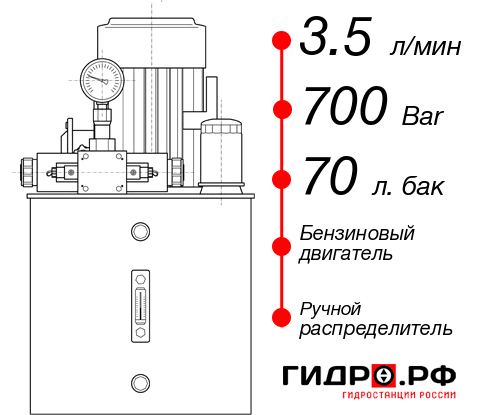 3.5 л/мин

700 Bar

70 л. бак

Бензиновый двигатель

Ручной распределитель

ГИДРО.РФ

ГИДРОСТАНЦИИ РОССИИ