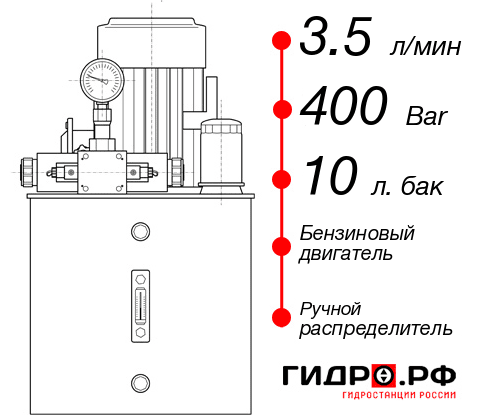 3.5 л/мин

400 Bar

10 л. бак

Бензиновый двигатель

Ручной распределитель

ГИДРО.РФ
ГИДРОСТАНЦИИ РОССИИ