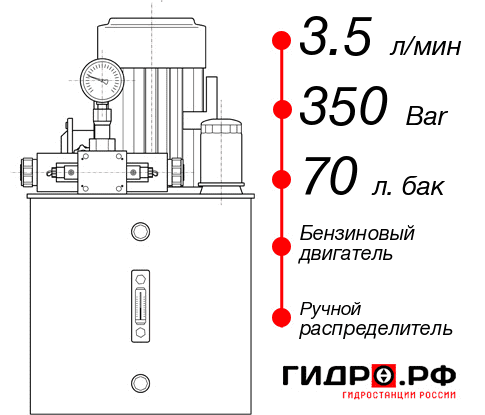 3.5 л/мин

350 Bar

70 л. бак

Бензиновый двигатель

Ручной распределитель

ГИДРО.РФ
ГИДРОСТАНЦИИ РОССИИ