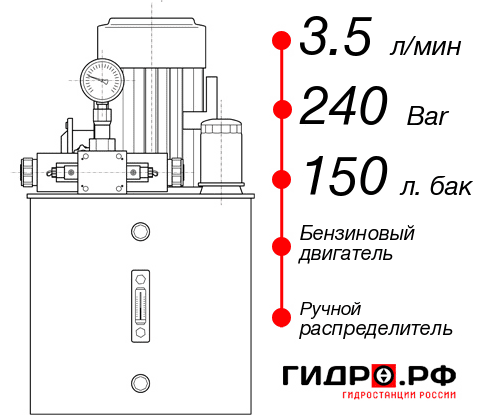 3.5 л/мин

240 Bar

150 л. бак

Бензиновый двигатель

Ручной распределитель

ГИДРО.РФ
ГИДРОСТАНЦИИ РОССИИ