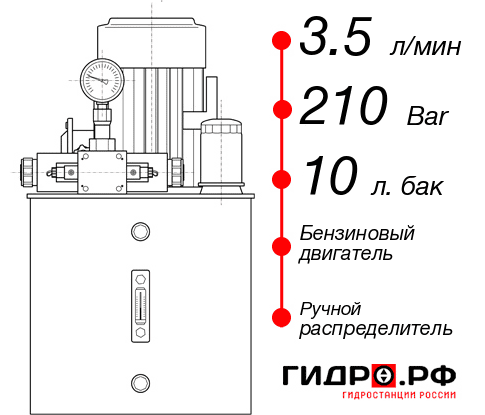 3.5 л/мин

210 Bar

10 л. бак

Бензиновый двигатель

Ручной распределитель

ГИДРО.РФ

ГИДРОСТАНЦИИ РОССИИ