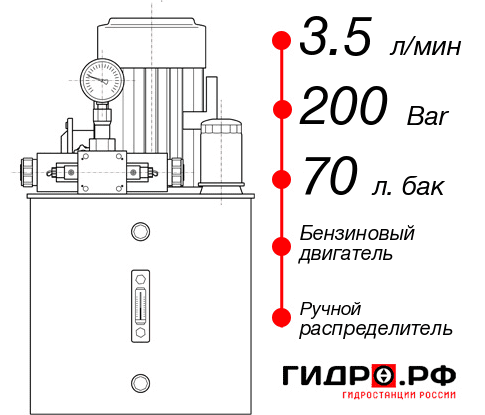 3.5 л/мин
200 Bar
70 л. бак
Бензиновый двигатель
Ручной распределитель
ГИДРО.РФ
ГИДРОСТАНЦИИ РОССИИ