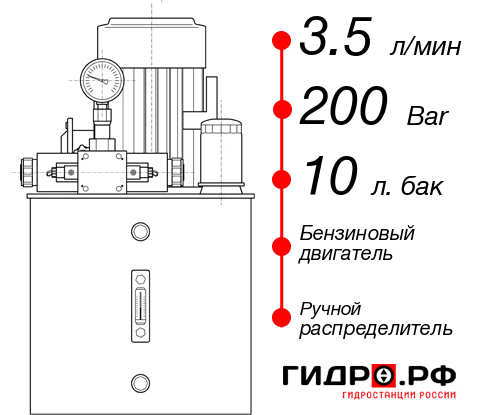 3.5 л/мин

200 Bar

10 л. бак

Бензиновый двигатель

Ручной распределитель

ГИДРО.РФ
ГИДРОСТАНЦИИ РОССИИ