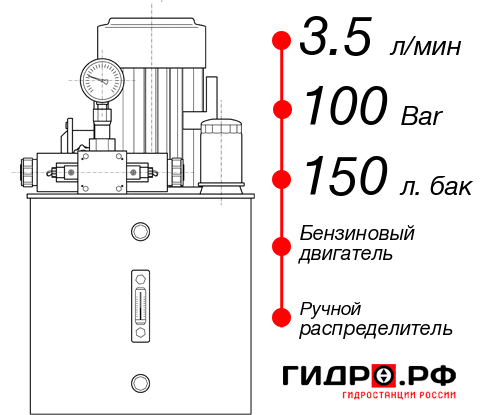 3.5 л/мин

100 Bar

150 л. бак

Бензиновый двигатель

Ручной распределитель

ГИДРО.РФ

ГИДРОСТАНЦИИ РОССИИ