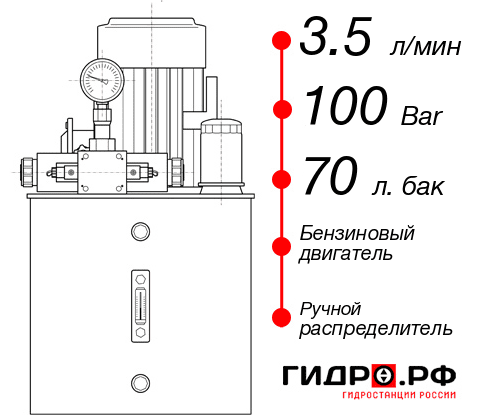 3.5 л/мин
100 Bar
70 л. бак
Бензиновый двигатель
Ручной распределитель
ГИДРО.РФ
ГИДРОСТАНЦИИ РОССИИ