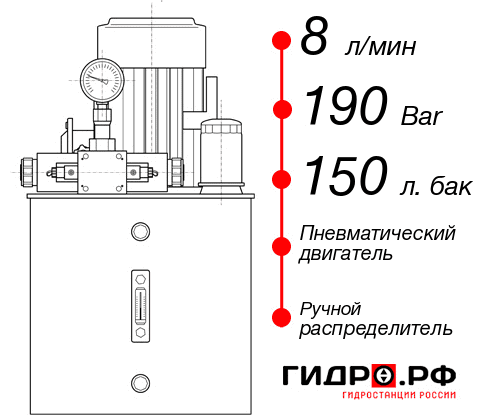 8 л/мин

190 Bar

150 л. бак

Пневматический двигатель

Ручной распределитель

ГИДРО.РФ
ГИДРОСТАНЦИИ РОССИИ