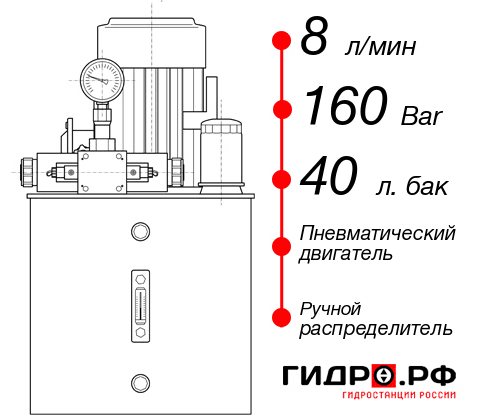 8 л/мин

160 Bar

40 л. бак

Пневматический двигатель

Ручной распределитель

ГИДРО.РФ

ГИДРОСТАНЦИИ РОССИИ