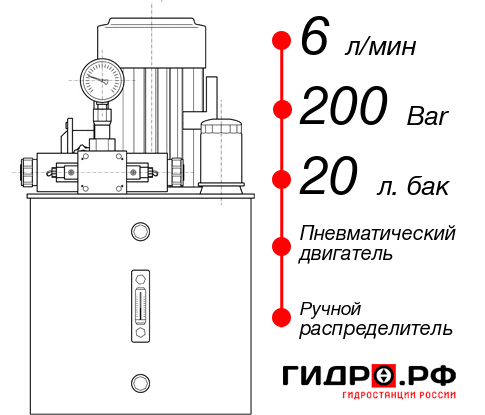 6 л/мин

200 Bar

20 л. бак

Пневматический двигатель

Ручной распределитель

ГИДРО.РФ
ГИДРОСТАНЦИИ РОССИИ