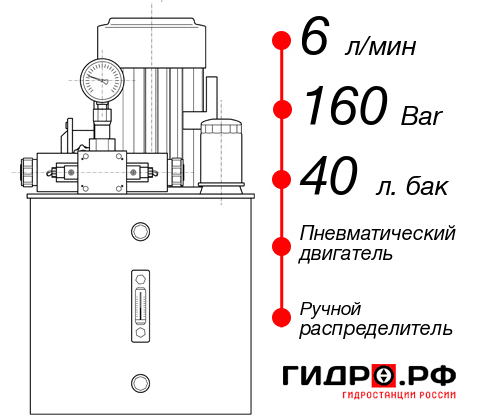 6 л/мин

160 Bar

40 л. бак

Пневматический двигатель

Ручной распределитель

ГИДРО.РФ

ГИДРОСТАНЦИИ РОССИИ