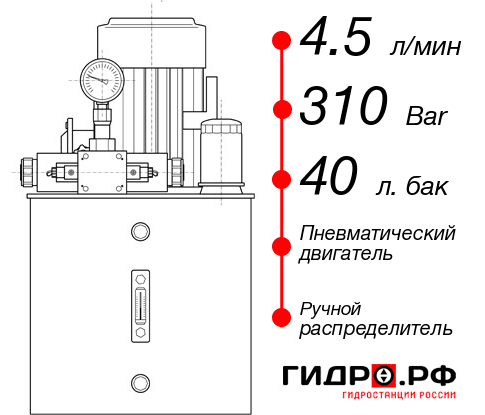 4.5 л/мин
310 Bar
40 л. бак
Пневматический двигатель
Ручной распределитель
ГИДРО.РФ
ГИДРОСТАНЦИИ РОССИИ