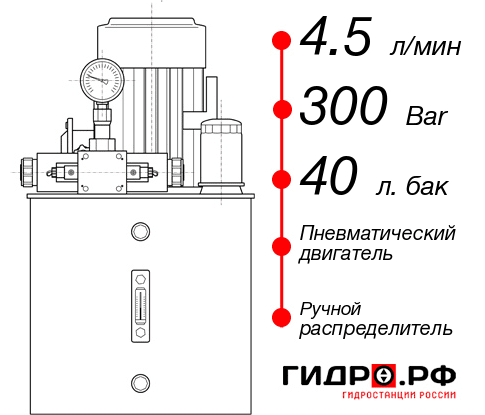 4.5 л/мин

300 Bar

40 л. бак

Пневматический двигатель

Ручной распределитель

ГИДРО.РФ
ГИДРОСТАНЦИИ РОССИИ