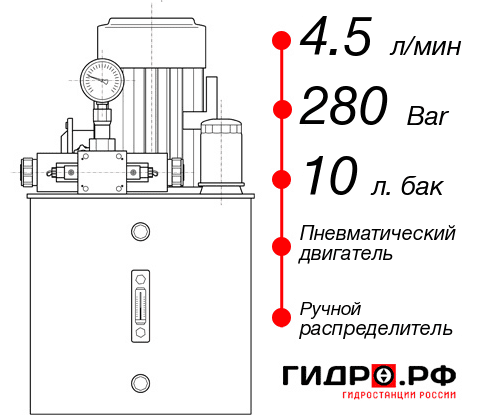 4.5 л/мин

280 Bar

10 л. бак

Пневматический двигатель

Ручной распределитель

ГИДРО.РФ
ГИДРОСТАНЦИИ РОССИИ