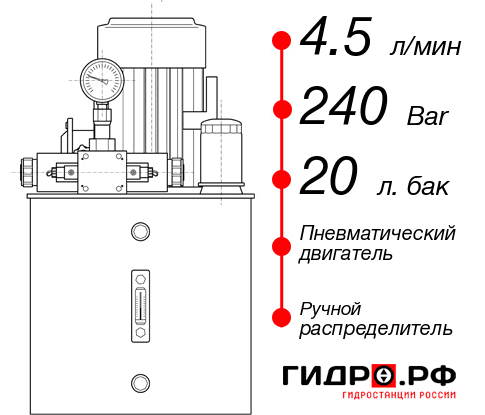 4.5 л/мин
240 Bar
20 л. бак
Пневматический двигатель
Ручной распределитель
ГИДРО.РФ
ГИДРОСТАНЦИИ РОССИИ