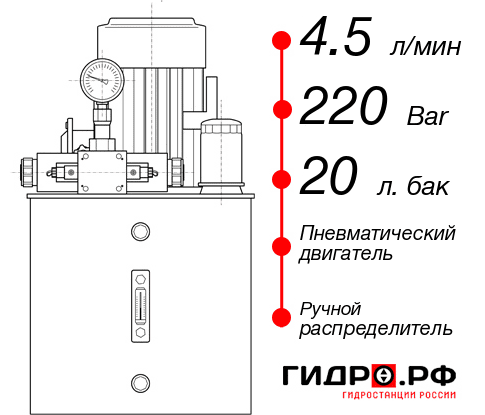 4.5 л/мин
220 Bar
20 л. бак
Пневматический двигатель
Ручной распределитель
ГИДРО.РФ
ГИДРОСТАНЦИИ РОССИИ