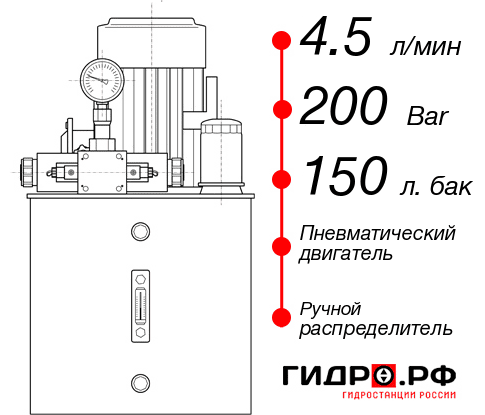 4.5 л/мин
200 Bar
150 л. бак
Пневматический двигатель
Ручной распределитель
ГИДРО.РФ
ГИДРОСТАНЦИИ РОССИИ