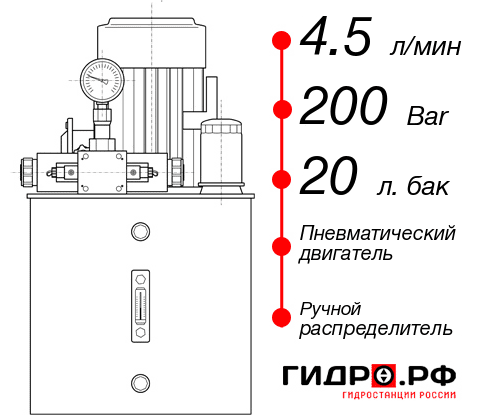 4.5 л/мин
200 Bar
20 л. бак
Пневматический двигатель
Ручной распределитель
ГИДРО.РФ
ГИДРОСТАНЦИИ РОССИИ