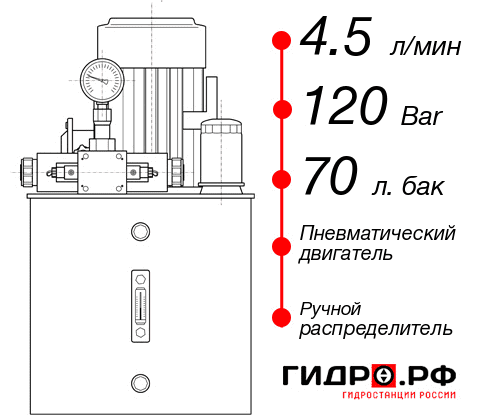 4.5 л/мин
120 Bar
70 л. бак
Пневматический двигатель
Ручной распределитель
ГИДРО.РФ
ГИДРОСТАНЦИИ РОССИИ