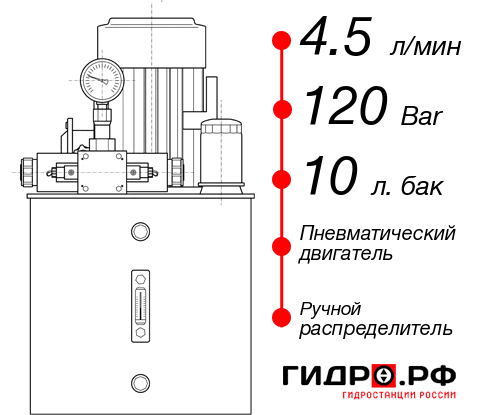 4.5 л/мин

120 Bar

10 л. бак

Пневматический двигатель

Ручной распределитель

ГИДРО.РФ
ГИДРОСТАНЦИИ РОССИИ