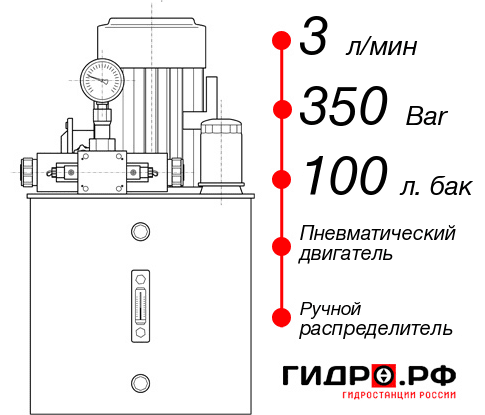 3 л/мин

350 Bar

100 л. бак

Пневматический двигатель

Ручной распределитель

ГИДРО.РФ

ГИДРОСТАНЦИИ РОССИИ