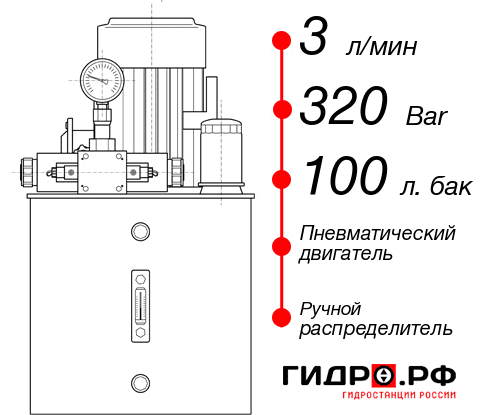 3 л/мин

320 Bar

100 л. бак

Пневматический двигатель

Ручной распределитель

ГИДРО.РФ

ГИДРОСТАНЦИИ РОССИИ