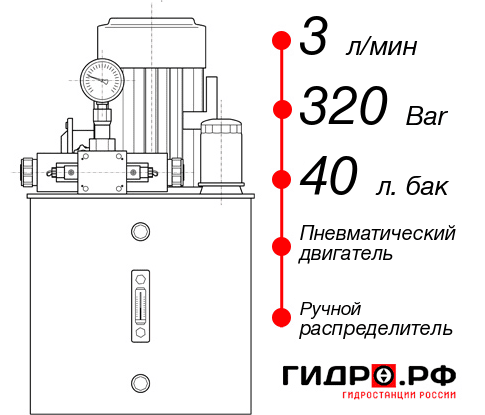 3 л/мин

320 Bar

40 л. бак

Пневматический двигатель

Ручной распределитель

ГИДРО.РФ
ГИДРОСТАНЦИИ РОССИИ